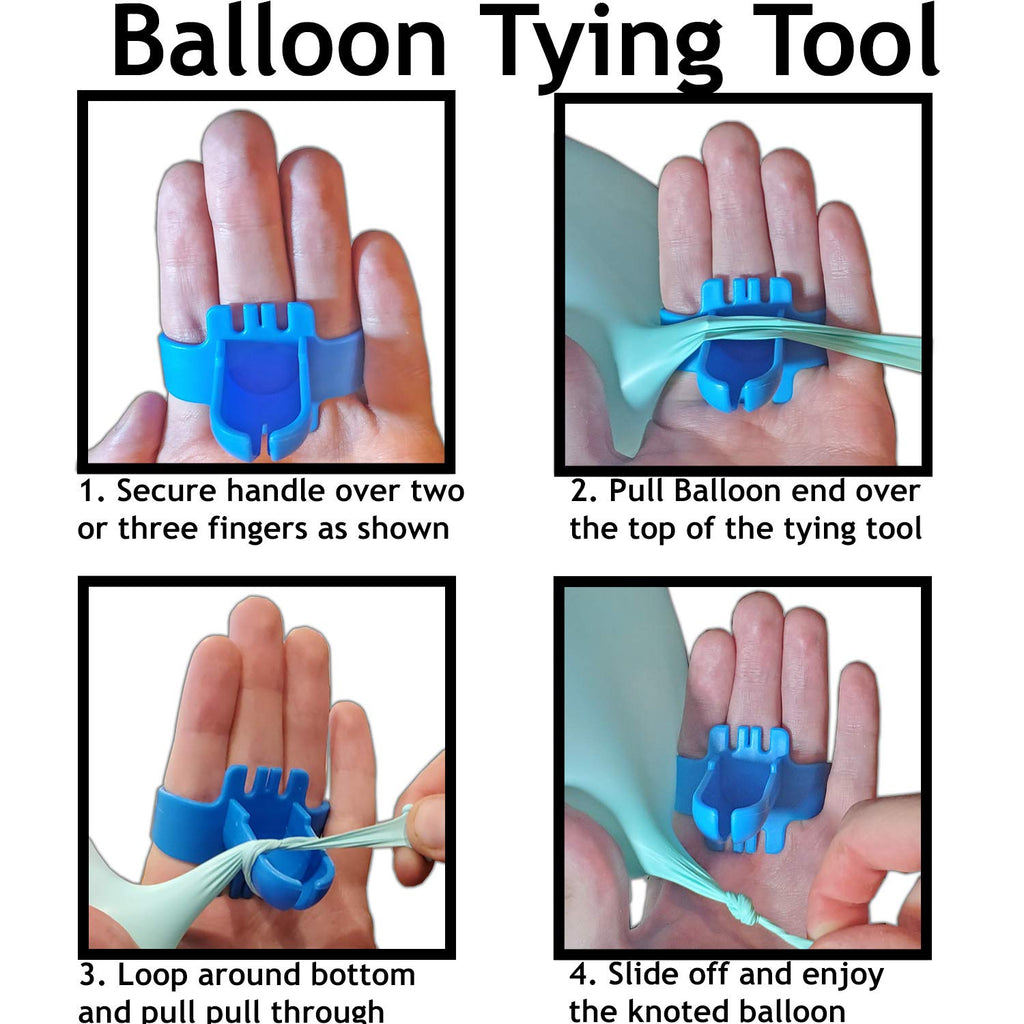 Balloon Tying Tool

1. Secure handle over two or three fingers as shown

2. Pull Balloon end over the top of the tying tool

3. Loop around bottom and pull pull through

4. Slide off and enjoy the knoted balloon